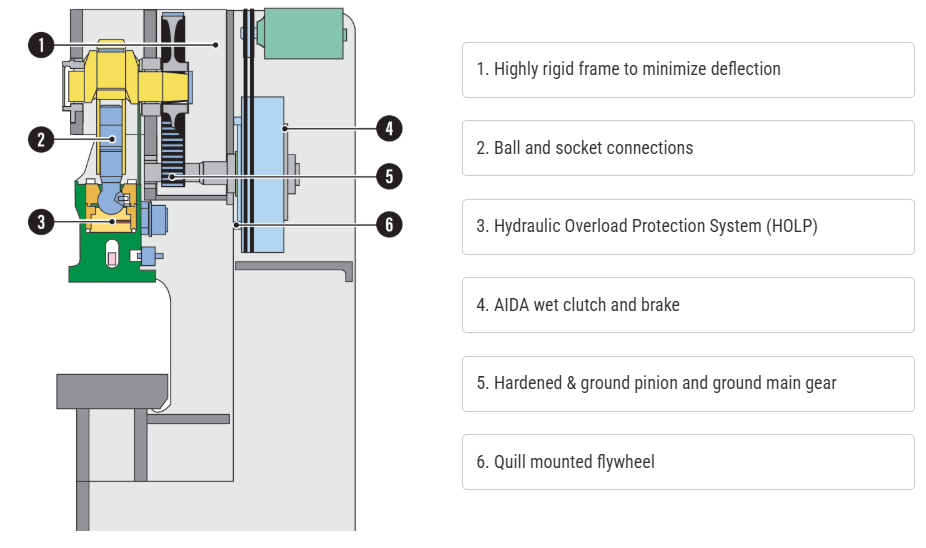 1
2
3
4
5
6

1. Highly rigid frame to minimize deflection

2. Ball and socket connections

3. Hydraulic Overload Protection System (HOLP)

4. AIDA wet clutch and brake

5. Hardened & ground pinion and ground main gear

6. Quill mounted flywheel