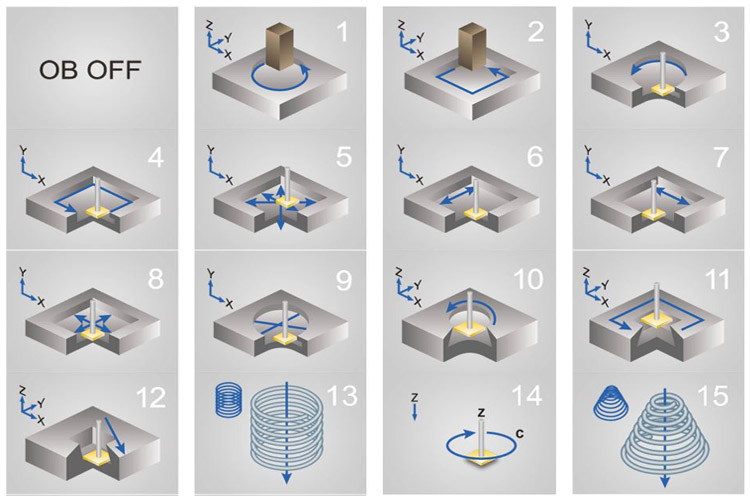 OB OFF

Z Y X 1

Z Y X 2

Y X 3

Y X 4

Y X 5

Y X 6

Y X 7

Y X 8

Y X 9

Z Y X 10

Z Y X 11

Z Y X 12

13

Z 14
Z
C

15